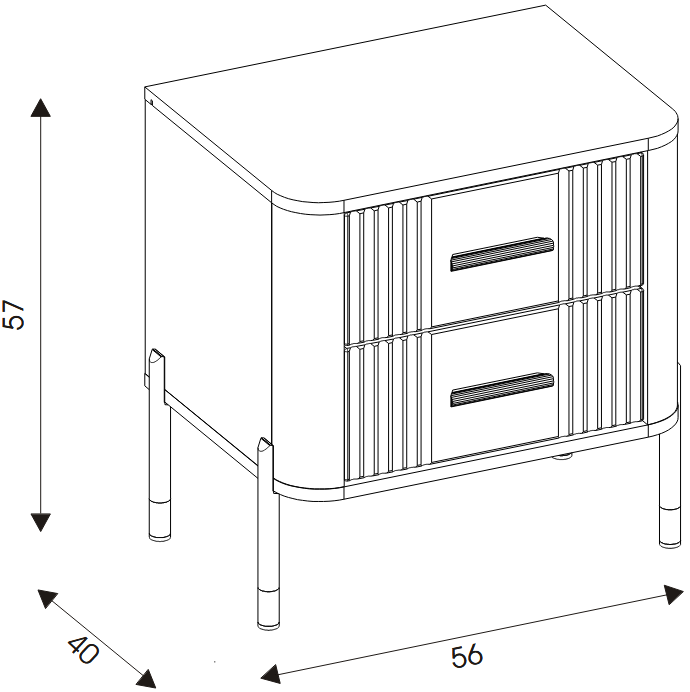 57

40

56