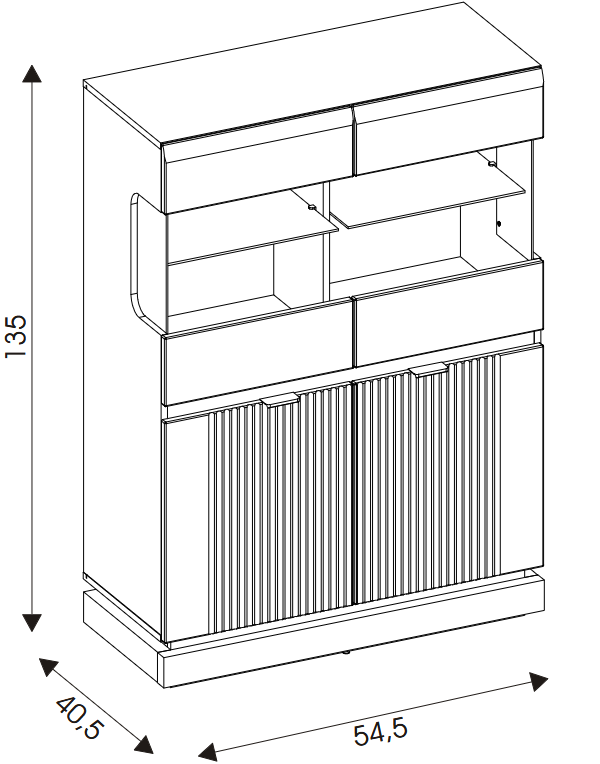 135
40,5
54,5