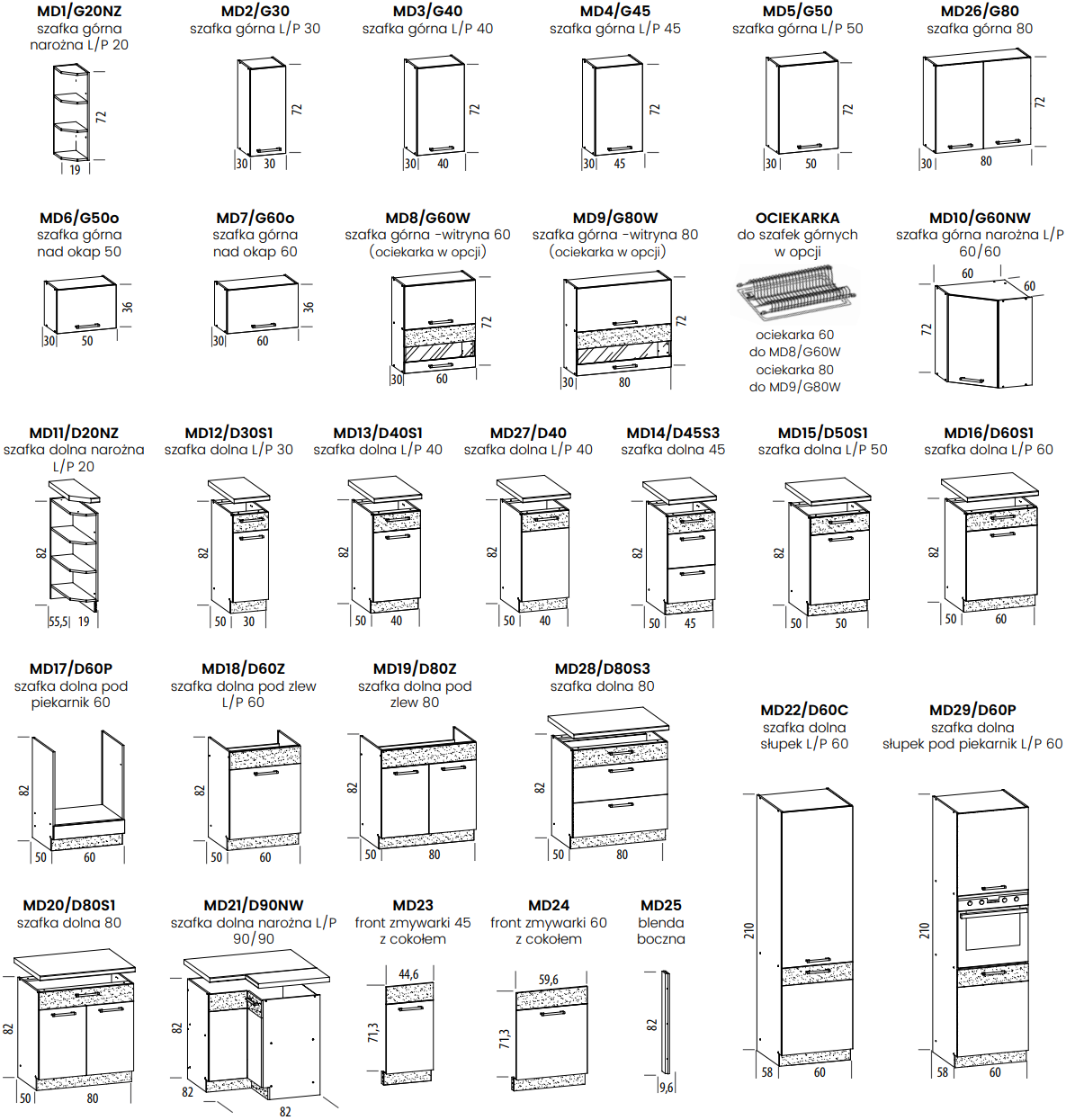 MD1/G20NZ
szafka górna narożna L/P 20
72
19

MD2/G30
szafka górna L/P 30
72
30 30

MD3/G40
szafka górna L/P 40
72
30 40

MD4/G45
szafka górna L/P 45
72
30 45

MD5/G50
szafka górna L/P 50
72
30 50

MD26/G80
szafka górna 80
72
30 80

MD6/G50o
szafka górna nad okap 50
36
30 50

MD7/G60o
szafka górna nad okap 60
36
30 60

MD8/G60W
szafka górna -witryna 60 (ociekarka w opcji)
72
30 60

MD9/G80W
szafka górna -witryna 80 (ociekarka w opcji)
72
30 80

OCIEKARKA
do szafek górnych w opcji
ociekarka 60 do MD8/G60W
ociekarka 80 do MD9/G80W

MD10/G60NW
szafka górna narożna L/P 60/60
60
60
72

MD11/D20NZ
szafka dolna narożna L/P 20
82
55,5 19

MD12/D30S1
szafka dolna L/P 30
82
50 30

MD13/D40S1
szafka dolna L/P 40
82
50 40

MD27/D40
szafka dolna L/P 40
82
50 40

MD14/D45S3
szafka dolna 45
82
50 45

MD15/D50S1
szafka dolna L/P 50
82
50 50

MD16/D60S1
szafka dolna L/P 60
82
50 60

MD17/D60P
szafka dolna pod piekarnik 60
82
50 60

MD18/D60Z
szafka dolna pod zlew L/P 60
82
50 60

MD19/D80Z
szafka dolna pod zlew 80
82
50 80

MD28/D80S3
szafka dolna 80
82
50 80

MD22/D60C
szafka dolna słupek L/P 60
210
58 60

MD29/D60P
szafka dolna słupek pod piekarnik L/P 60
210
58 60

MD20/D80S1
szafka dolna 80
82
50 80

MD21/D90NW
szafka dolna narożna L/P 90/90
82
82
82

MD23
front zmywarki 45 z cokołem
44,6
71,3

MD24
front zmywarki 60 z cokołem
59,6
71,3

MD25
blenda boczna
82
9,6