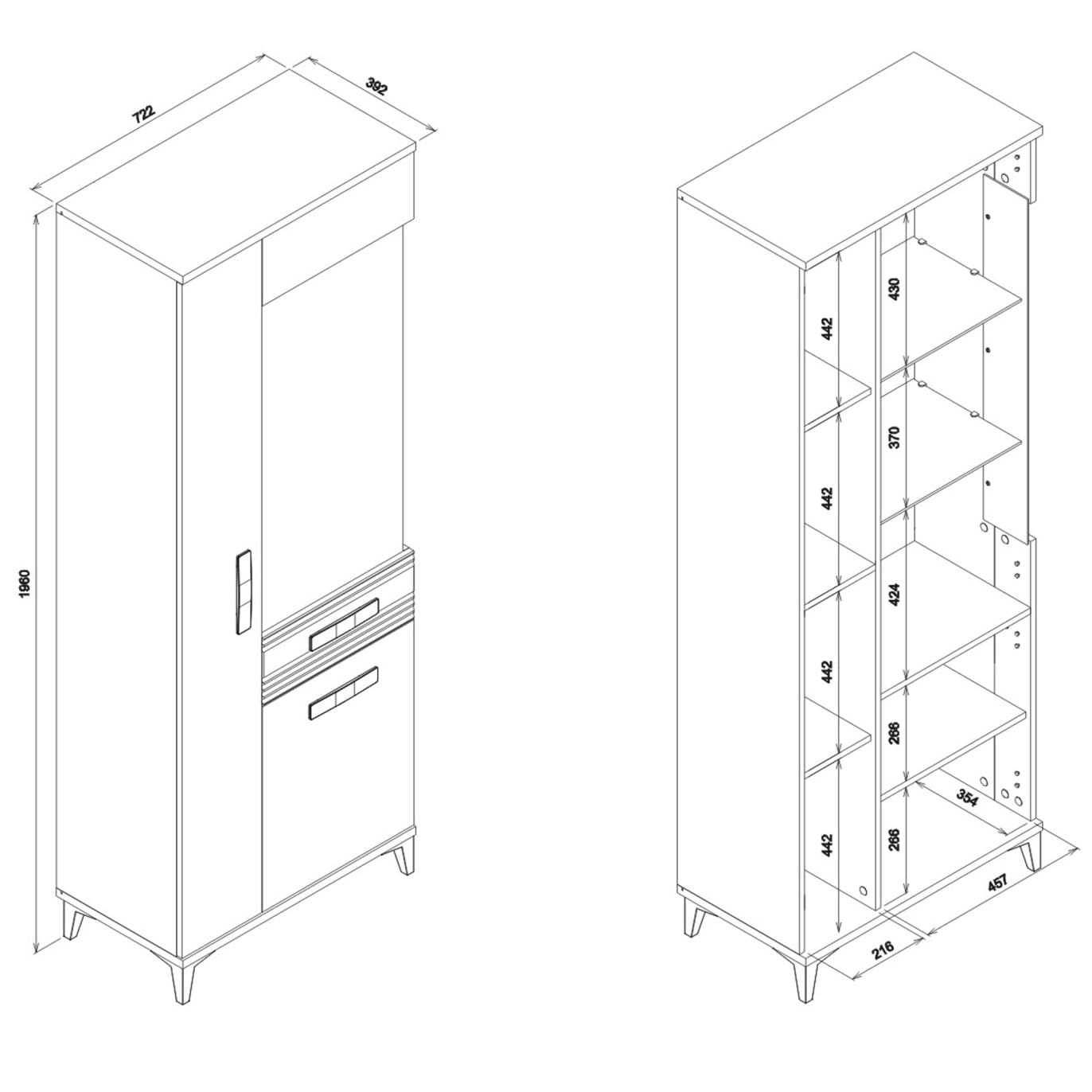 722
392
1960
442
442
442
442
430
370
424
266
266
354
457
216