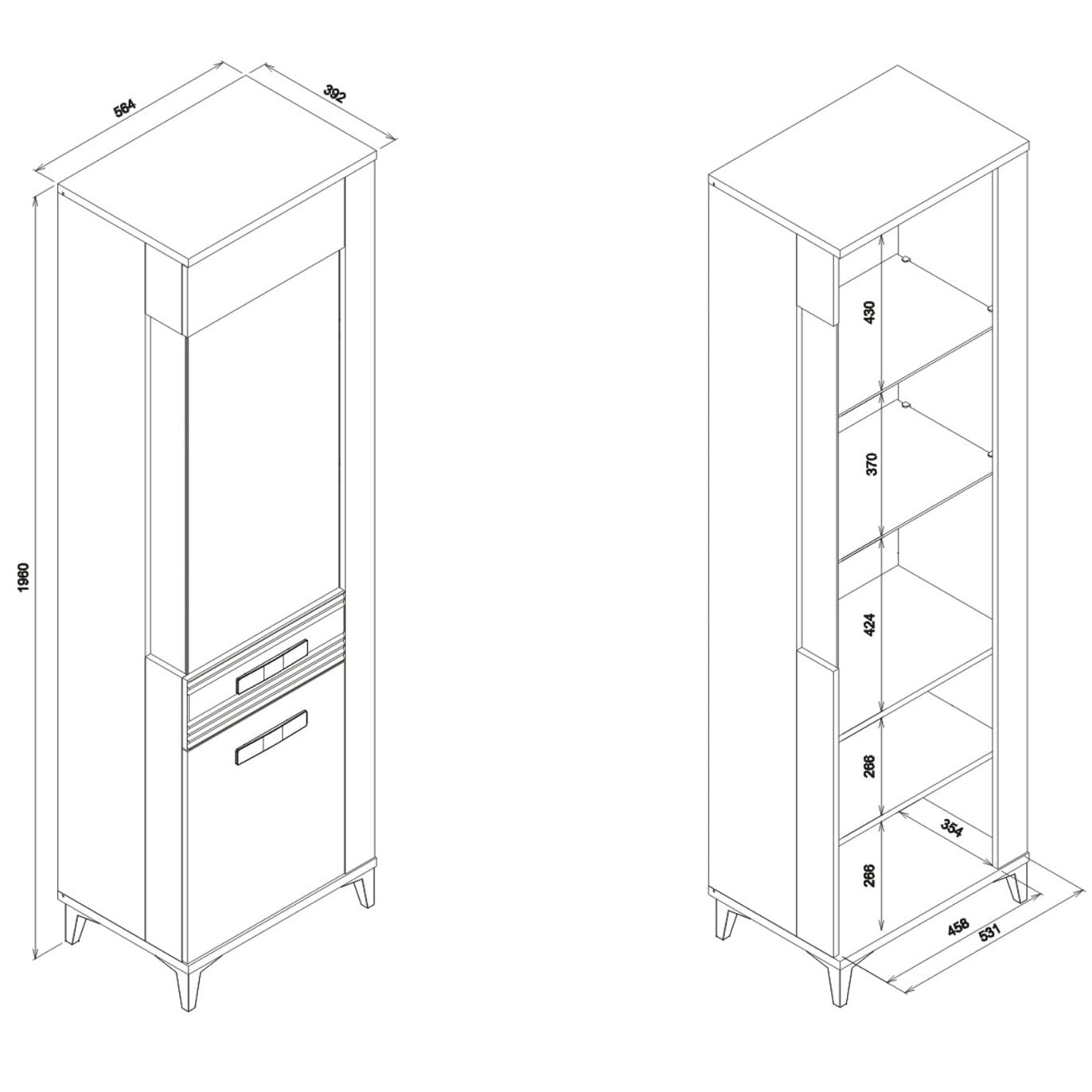 564
392
1960
430
370
424
266
354
266
458
531