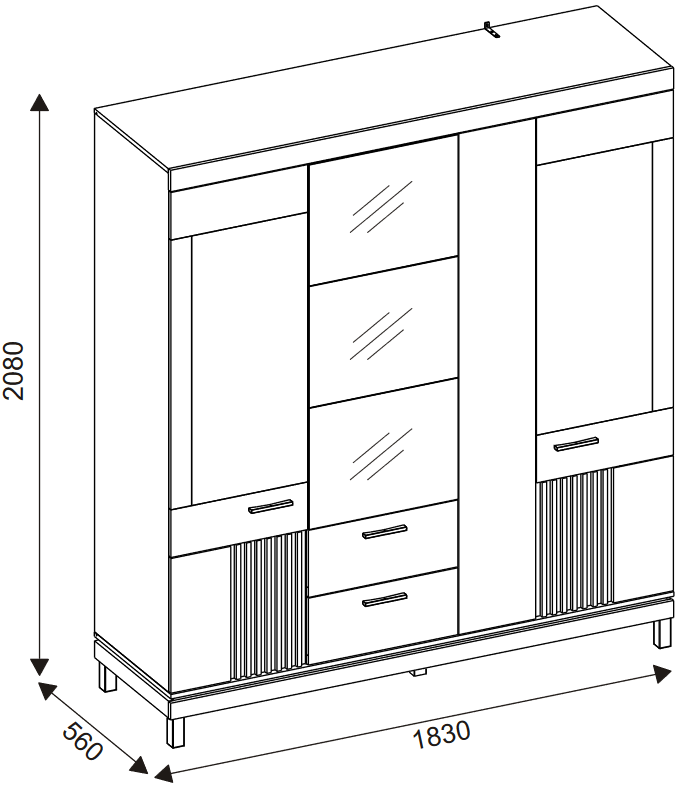 2080
560
1830