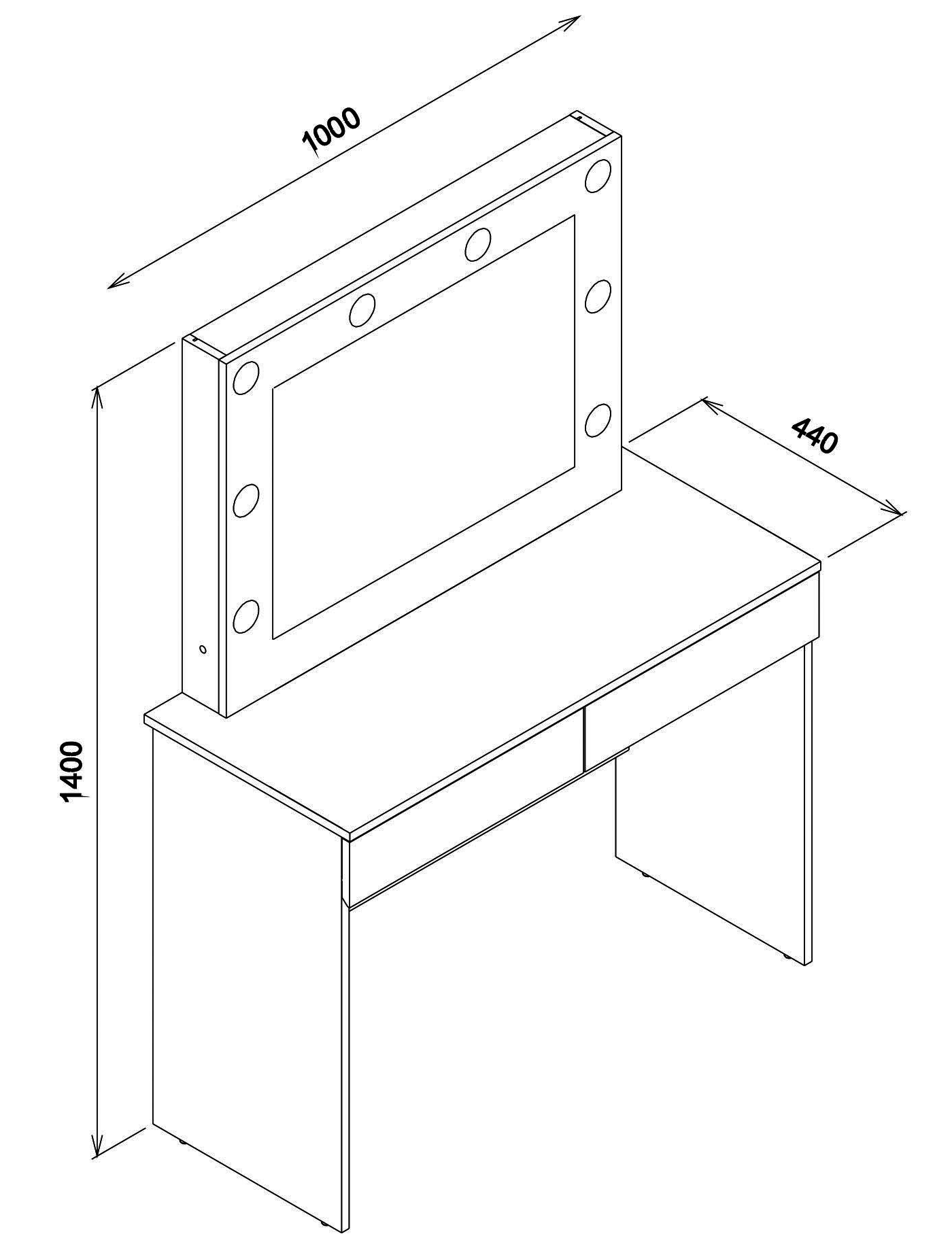 1000

440

1400