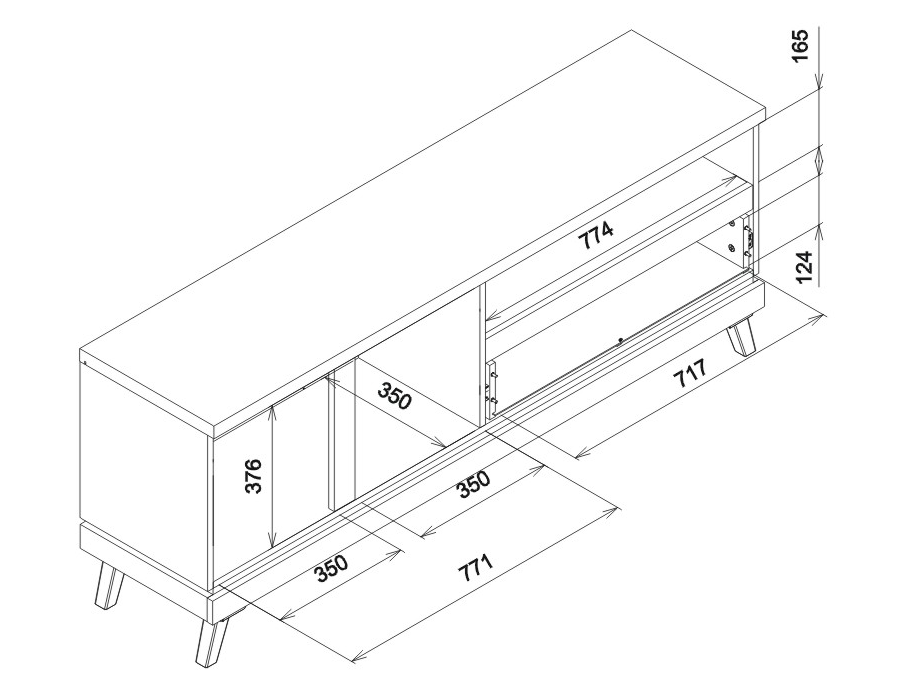 165
774
124
717
350
376
350
350
771