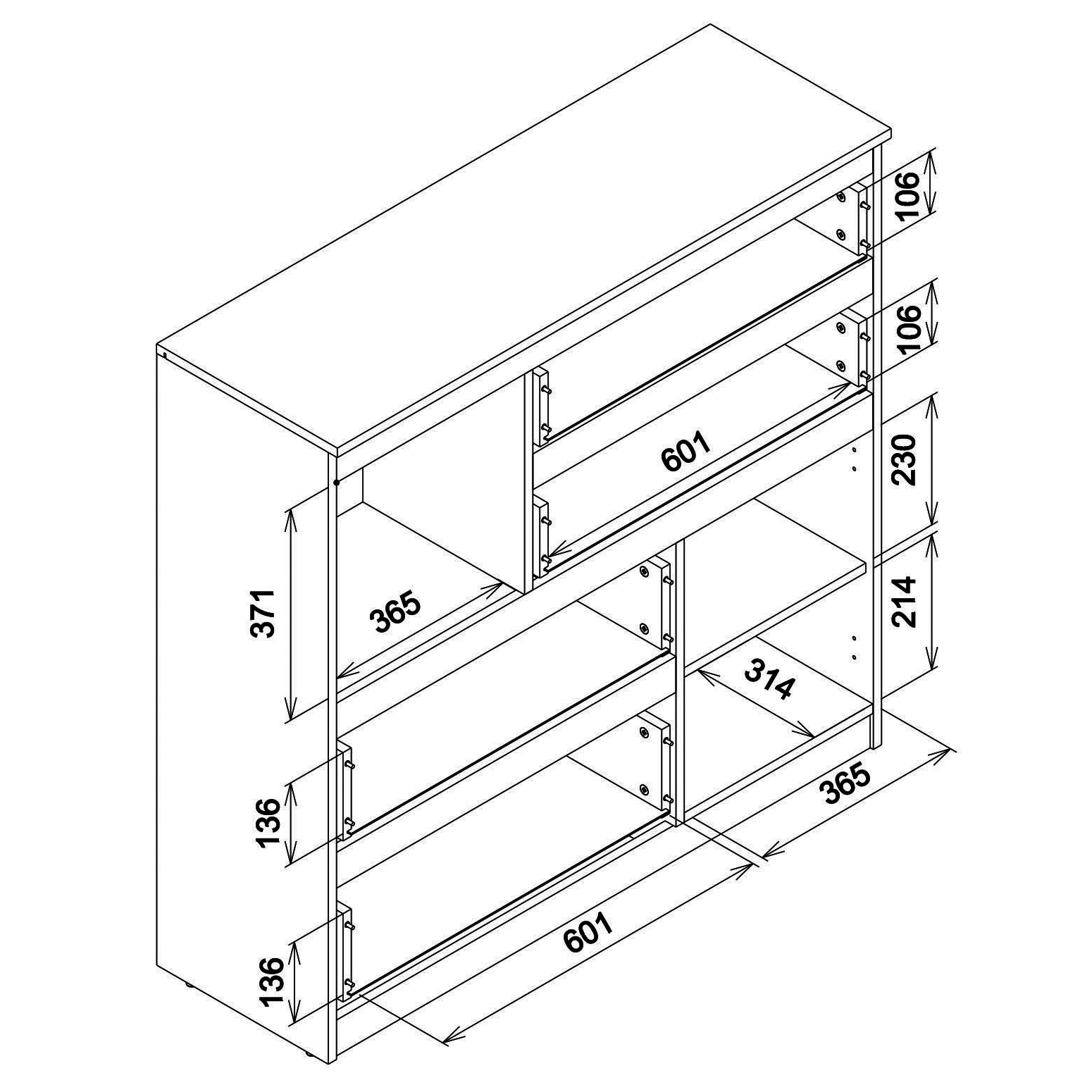 106
106
601
230
371
365
214
314
365
136
601
136