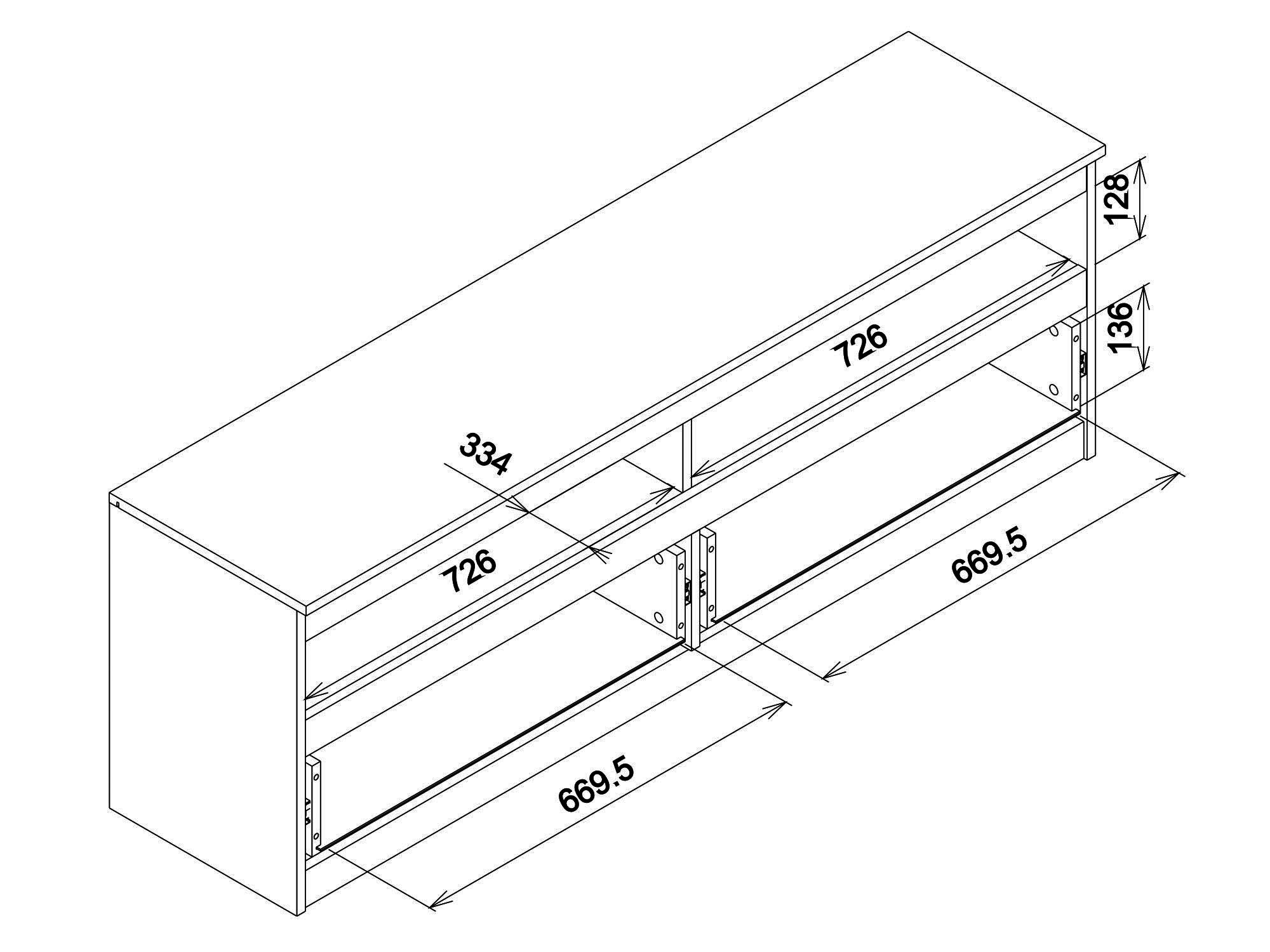 128

136

726

334

726

669.5

669.5