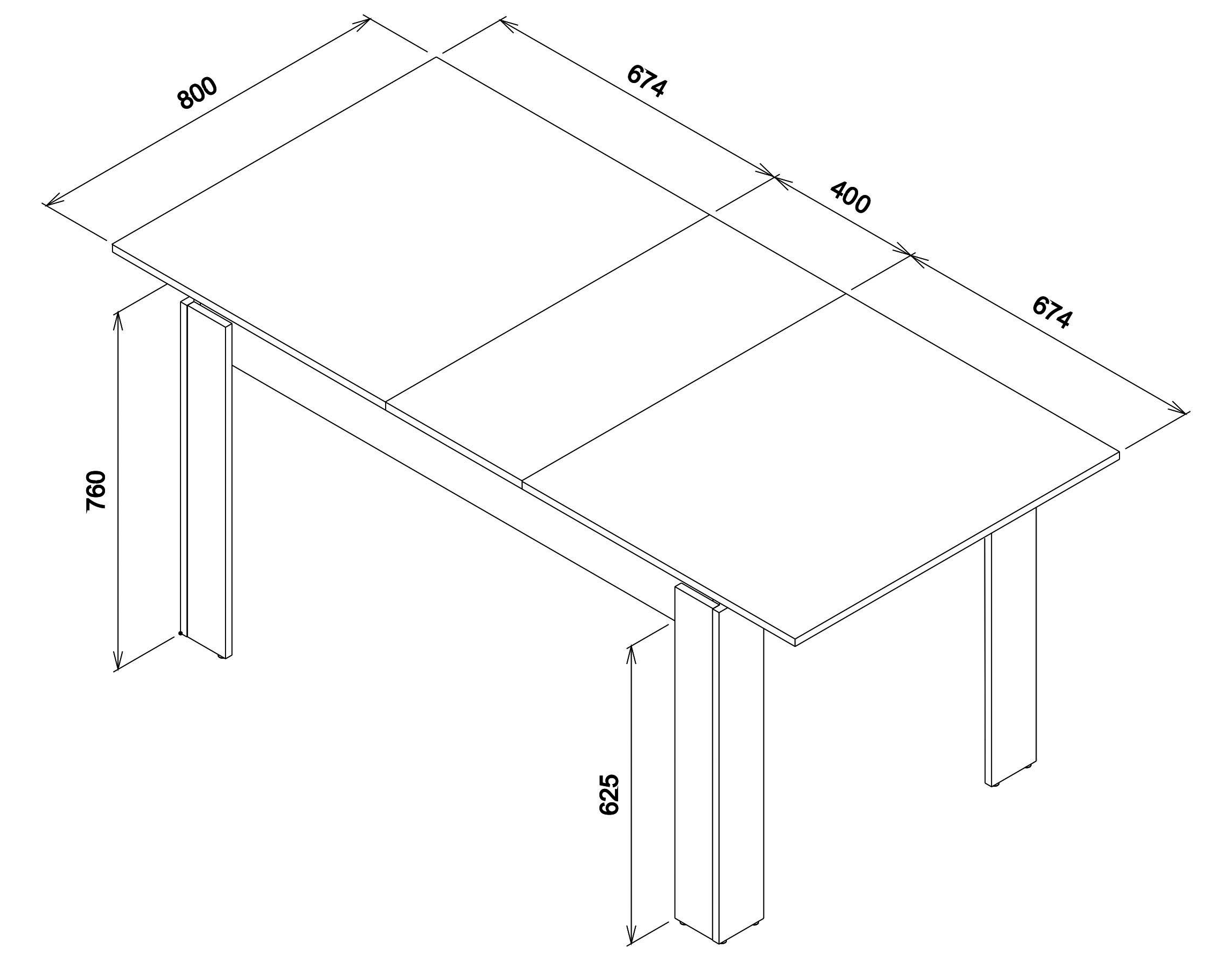 800

674

400

674

760

625