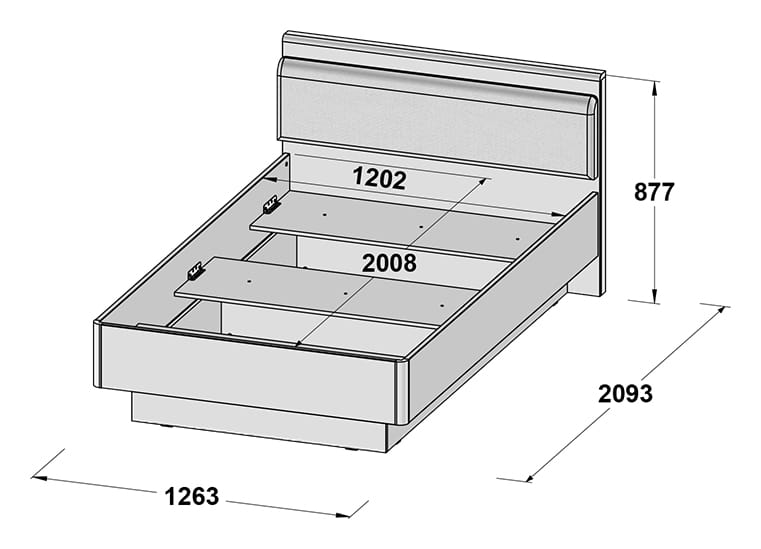 1202
877
2008
2093
1263