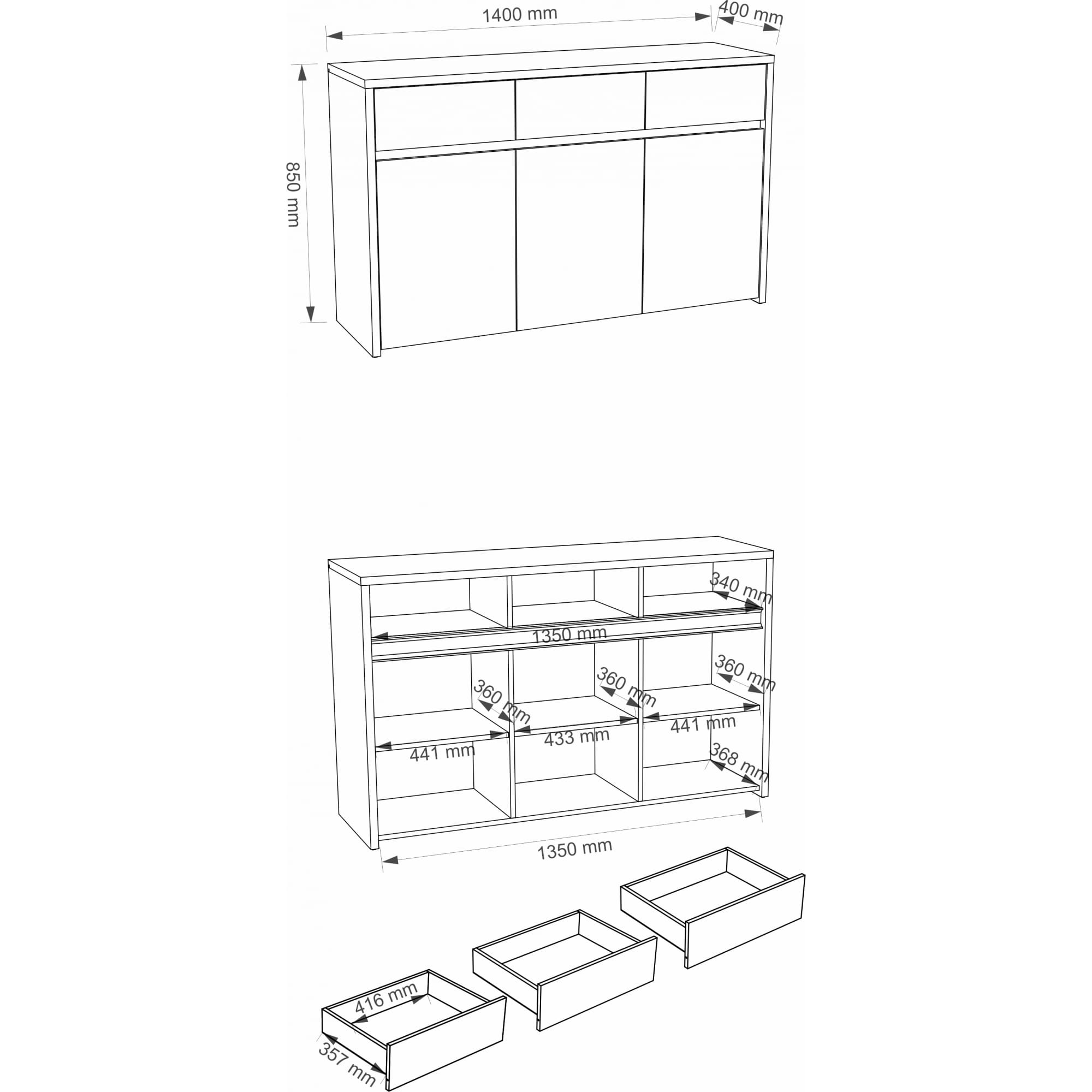 1400 mm
400 mm
850 mm

340 mm
1350 mm
360 mm
360 mm
360 mm
441 mm
433 mm
441 mm
368 mm
1350 mm

416 mm
357 mm