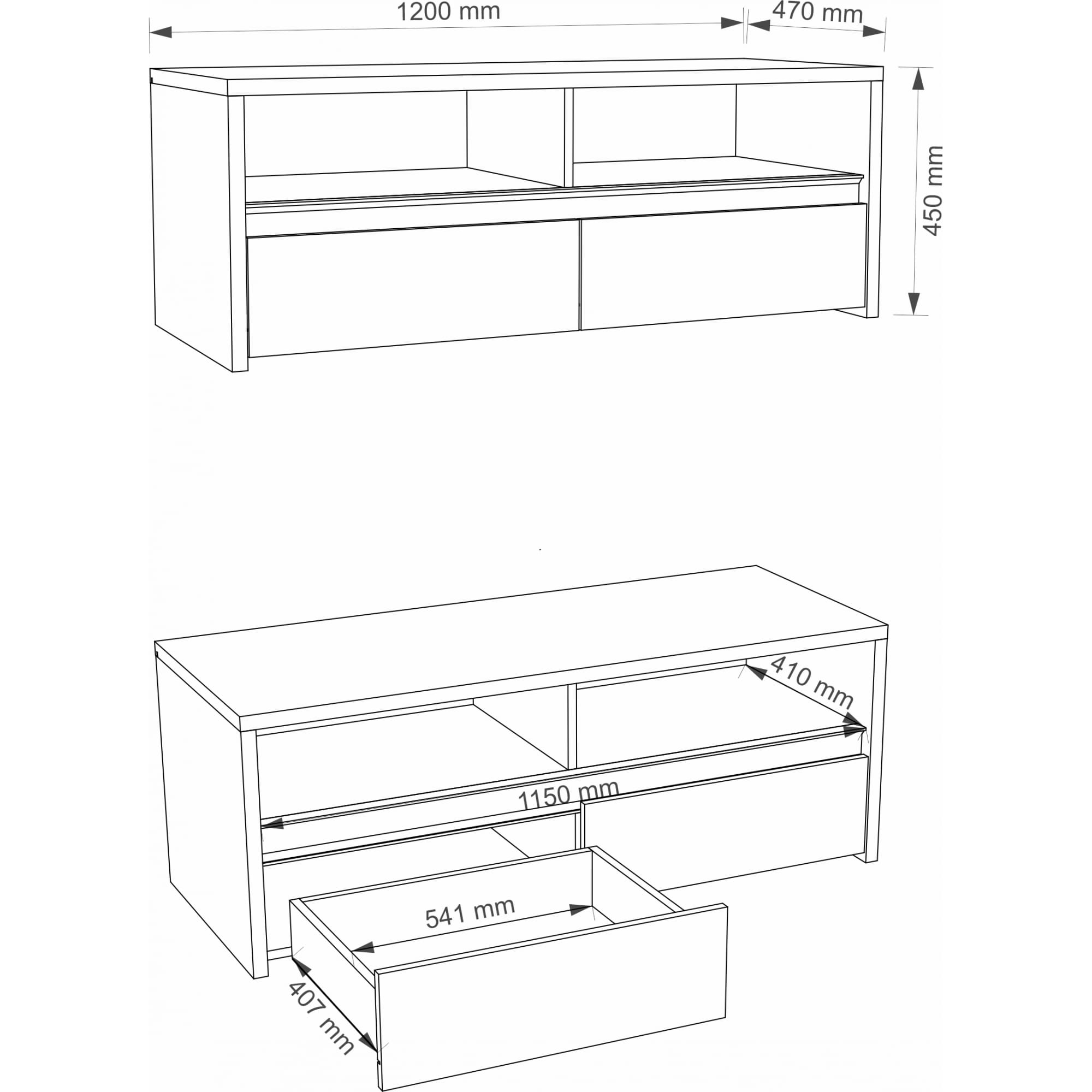 1200 mm
470 mm
450 mm

410 mm
1150 mm
541 mm
407 mm